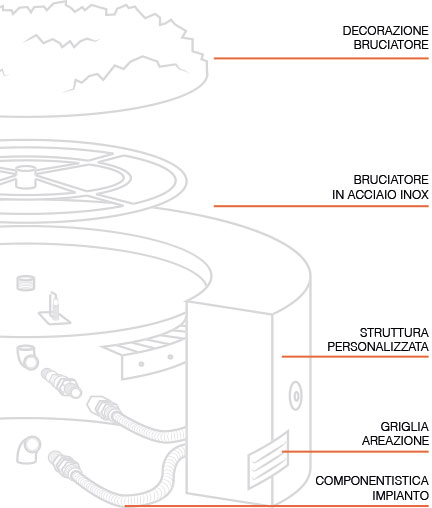 DECORAZIONE
BRUCIATORE

BRUCIATORE
IN ACCIAIO INOX

STRUTTURA
PERSONALIZZATA

GRIGLIA
AREAZIONE

COMPONENTISTICA
IMPIANTO